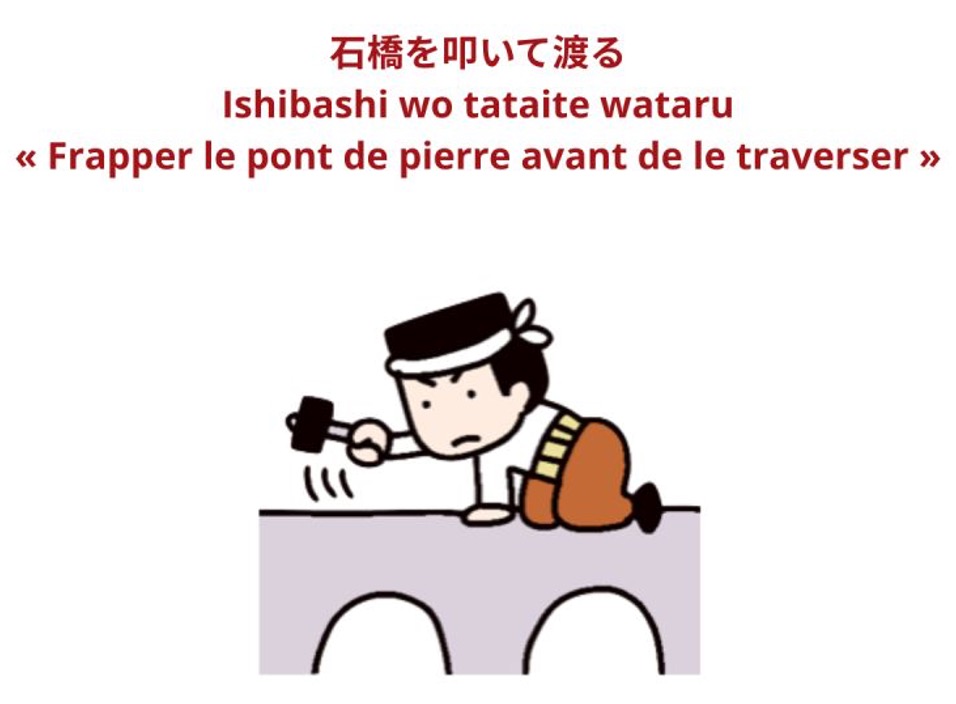 石橋を叩いて渡る
Ishibashi wo tataite wataru
« Frapper le pont de pierre avant de le traverser »